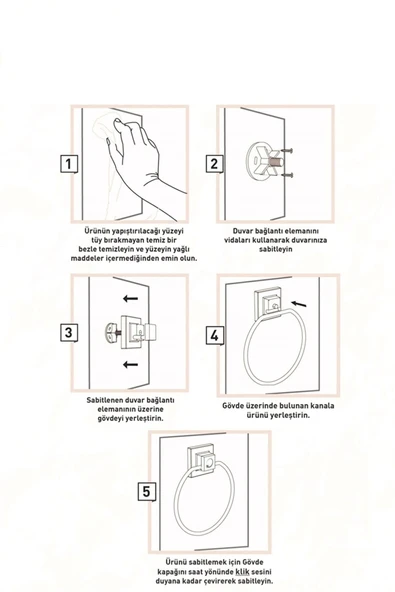 1

Ürünün yapıştırılacağı yüzeyi tüy bırakmayan temiz bir bezle temizleyin ve yüzeyin yağlı maddeler içermediğinden emin olun.

2

Duvar bağlantı elemanını vidaları kullanarak duvarınıza sabitleyin

3

Sabitlenen duvar bağlantı elemanının üzerine gövdeyi yerleştirin.

4

Gövde üzerinde bulunan kanala ürünü yerleştirin.

5

Ürünü sabitlemek için Gövde kapağını saat yönünde klik sesini duyana kadar çevirerek sabitleyin.