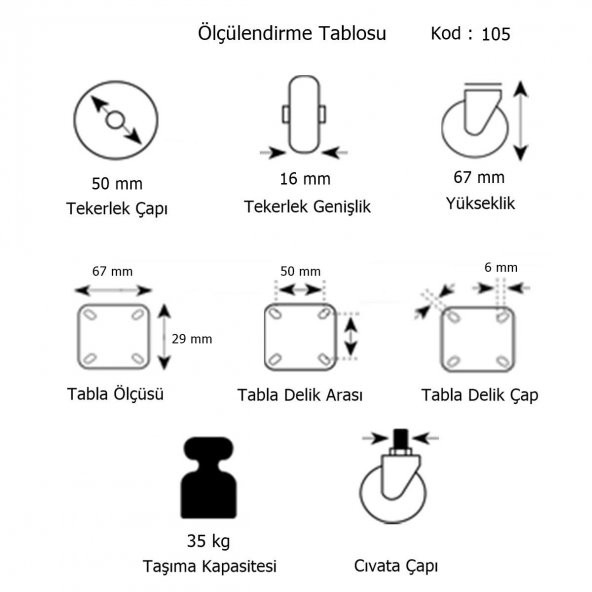 Ölçülendirme Tablosu Kod : 105

50 mm
Tekerlek Çapı

16 mm
Tekerlek Genişlik

67 mm
Yükseklik

67 mm
29 mm
Tabla Ölçüsü

50 mm
Tabla Delik Arası

6 mm
Tabla Delik Çap

35 kg
Taşıma Kapasitesi

Cıvata Çapı