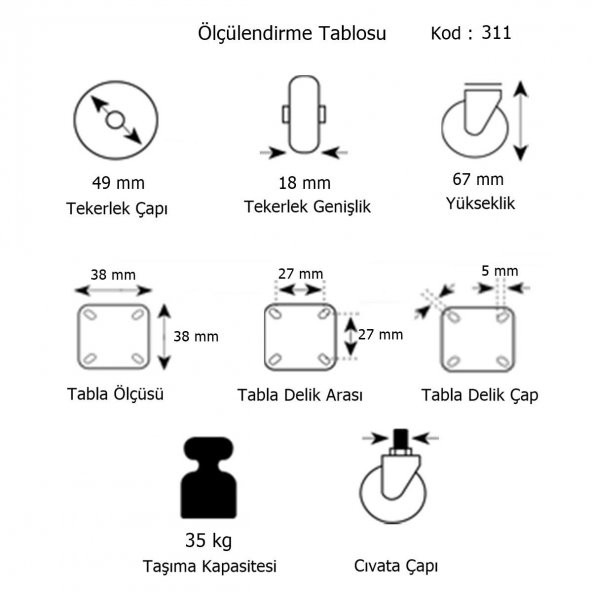 Ölçülendirme Tablosu Kod : 311

49 mm
Tekerlek Çapı

18 mm
Tekerlek Genişlik

67 mm
Yükseklik

38 mm
38 mm
Tabla Ölçüsü

27 mm
27 mm
Tabla Delik Arası

5 mm
Tabla Delik Çap

35 kg
Taşıma Kapasitesi

Cıvata Çapı