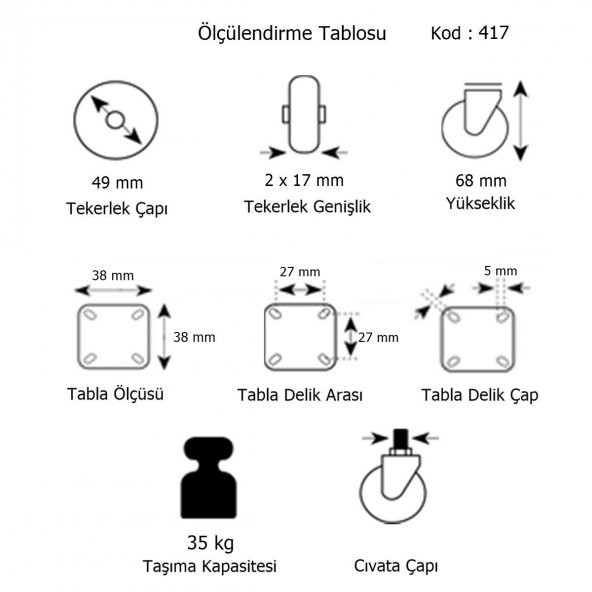 Ölçülendirme Tablosu Kod : 417

49 mm
Tekerlek Çapı

2 x 17 mm
Tekerlek Genişlik

68 mm
Yükseklik

38 mm
38 mm
Tabla Ölçüsü

27 mm
27 mm
Tabla Delik Arası

5 mm
Tabla Delik Çap

35 kg
Taşıma Kapasitesi

Cıvata Çapı