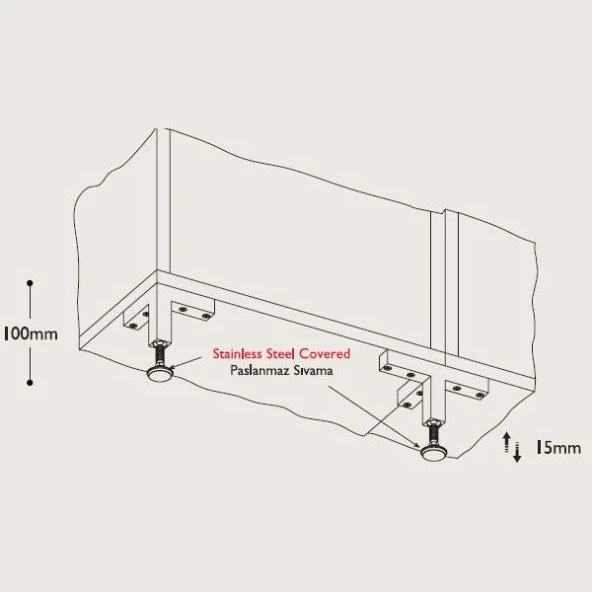 100mm

Stainless Steel Covered
Paslanmaz Sıvama

15mm