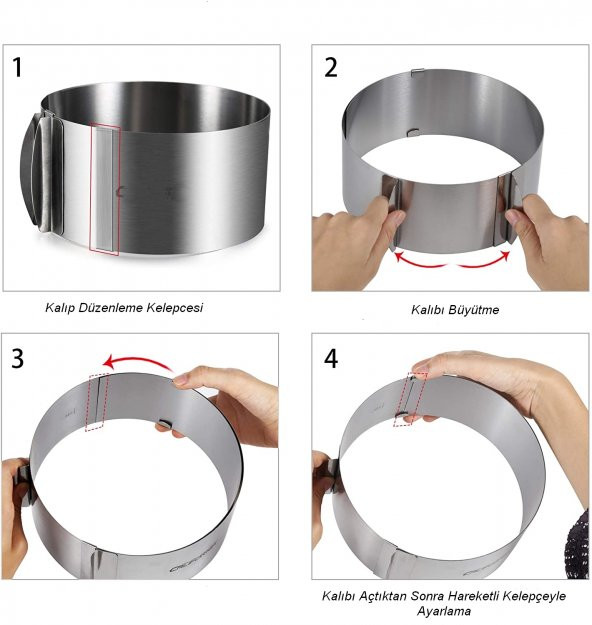 1

Kalıp Düzenleme Kelepcesi

2

Kalıbı Büyütme

3

4

Kalıbı Açtıktan Sonra Hareketli Kelepçeyle Ayarlama