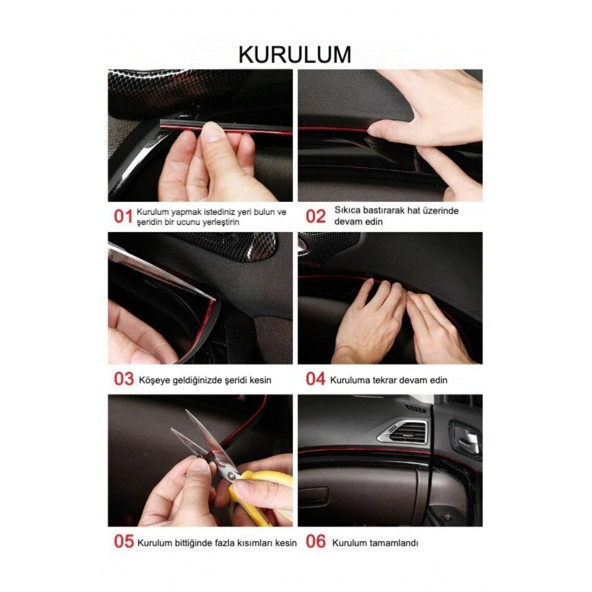 KURULUM

01 Kurulum yapmak istediniz yeri bulun ve şeridin bir ucunu yerleştirin

02 Sıkıca bastırarak hat üzerinde devam edin

03 Köşeye geldiğinizde şeridi kesin

04 Kuruluma tekrar devam edin

05 Kurulum bittiğinde fazla kısımları kesin

06 Kurulum tamamlandı