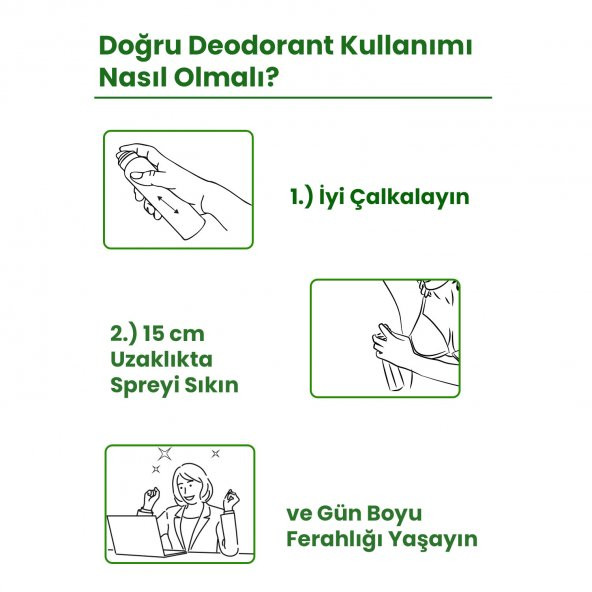 Doğru Deodorant Kullanımı Nasıl Olmalı?

1.) İyi Çalkalayın

2.) 15 cm Uzaklıkta Spreyi Sıkın

ve Gün Boyu Ferahlığı Yaşayın