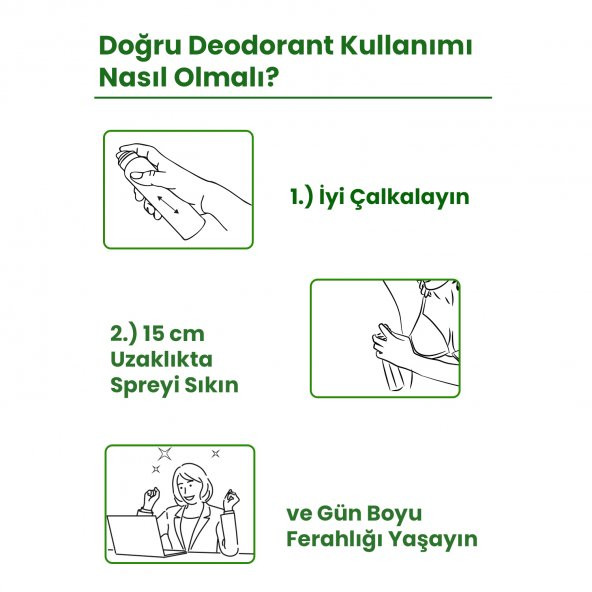 Doğru Deodorant Kullanımı Nasıl Olmalı?

1.) İyi Çalkalayın

2.) 15 cm Uzaklıkta Spreyi Sıkın

ve Gün Boyu Ferahlığı Yaşayın