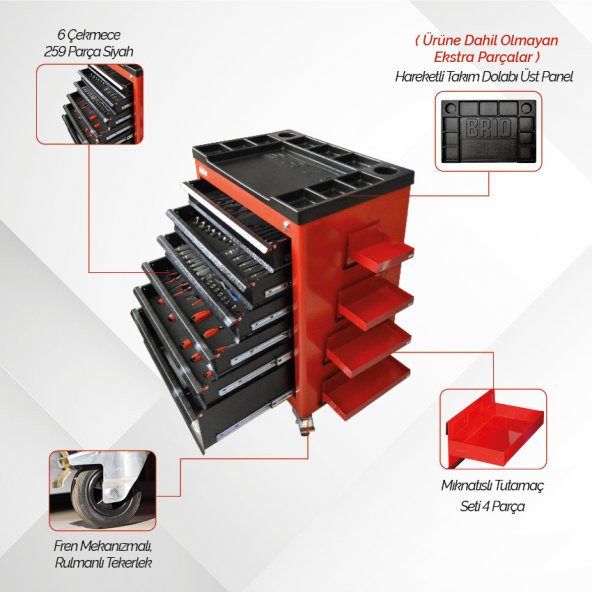 6 Çekmece
259 Parça Siyah

( Ürüne Dahil Olmayan
Ekstra Parçalar )
Hareketli Takım Dolabı Üst Panel

BRIO

Mıknatıslı Tutamaç
Seti 4 Parça

Fren Mekanizmalı,
Rulmanlı Tekerlek