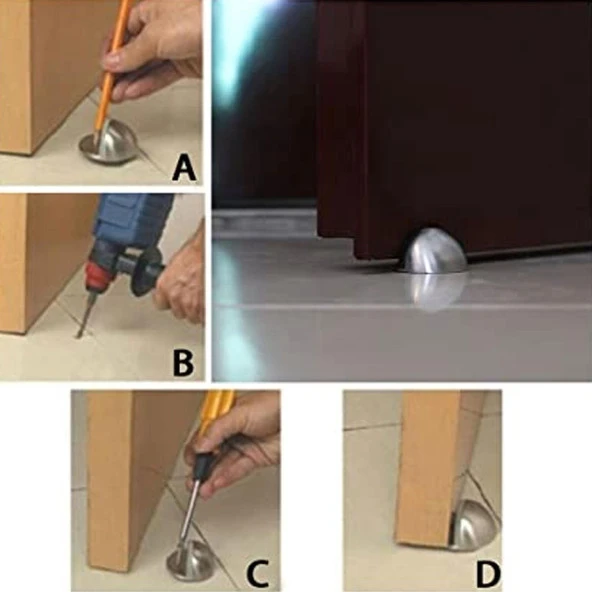 A

B

C

D