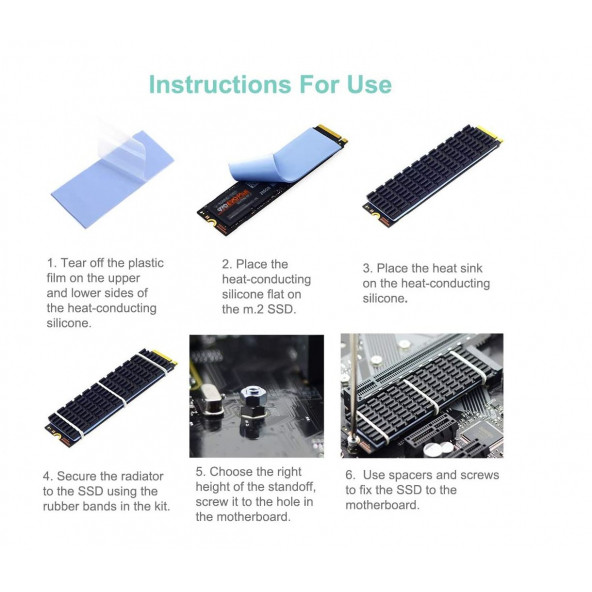 Instructions For Use

1. Tear off the plastic film on the upper and lower sides of the heat-conducting silicone.

2. Place the heat-conducting silicone flat on the m.2 SSD.

3. Place the heat sink on the heat-conducting silicone.

4. Secure the radiator to the SSD using the rubber bands in the kit.

5. Choose the right height of the standoff, screw it to the hole in the motherboard.

6. Use spacers and screws to fix the SSD to the motherboard.