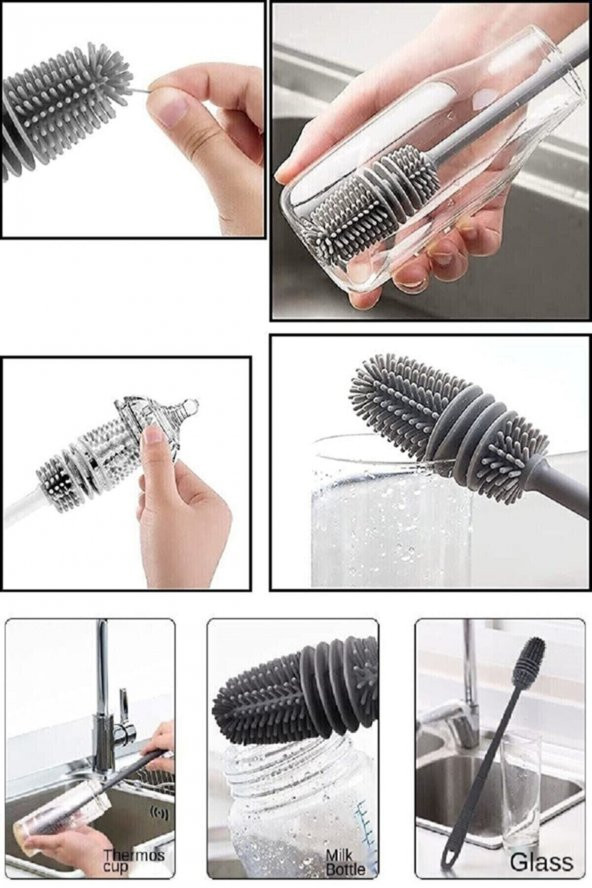 Thermos cup

Milk Bottle

Glass