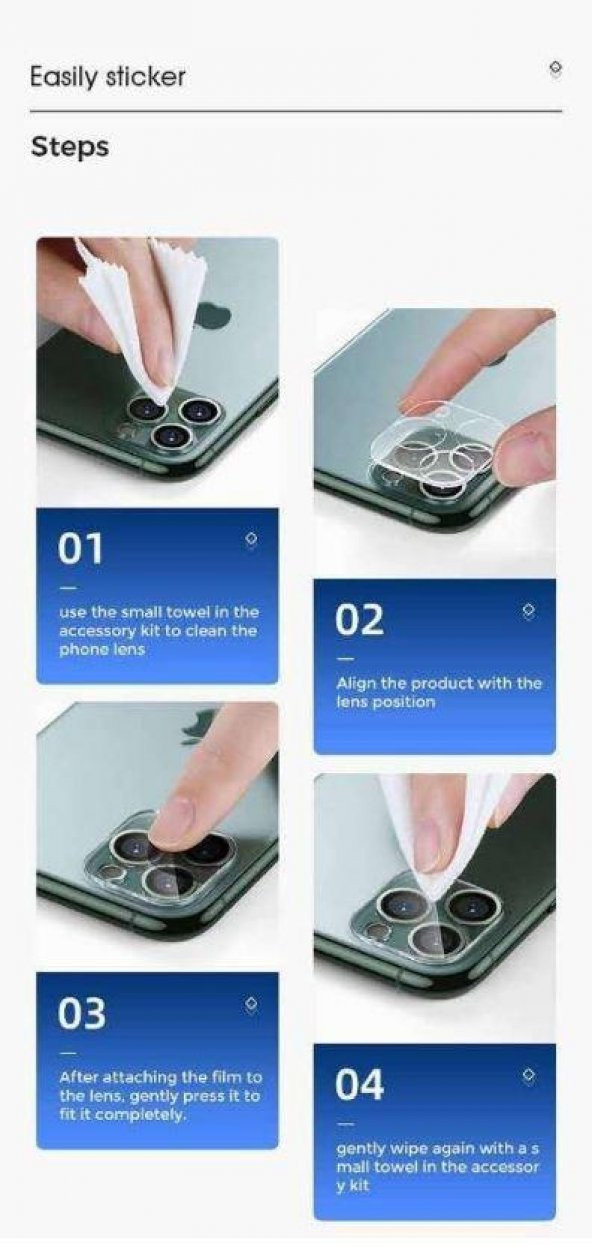 Easily sticker

Steps

01

—

use the small towel in the accessory kit to clean the phone lens

02

—

Align the product with the lens position

03

—

After attaching the film to the lens, gently press it to fit it completely.

04

—

gently wipe again with a s mall towel in the accessor y kit