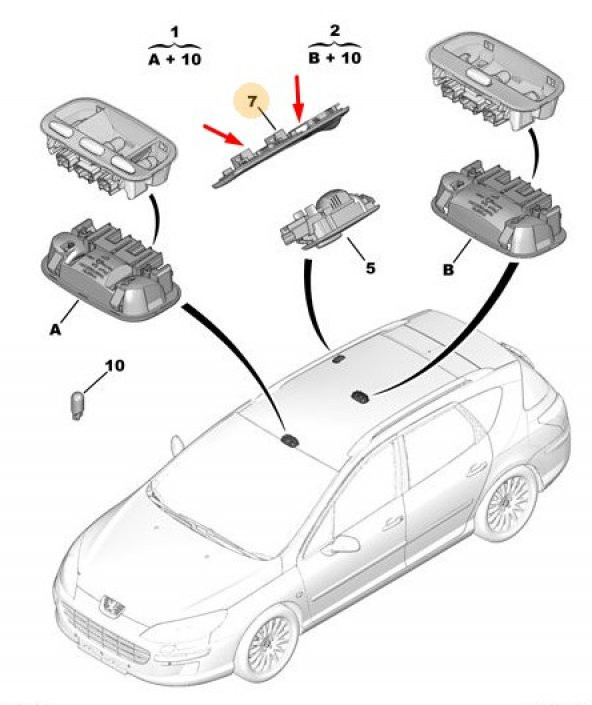 1
A + 10

2
B + 10

7

5

B

A

10