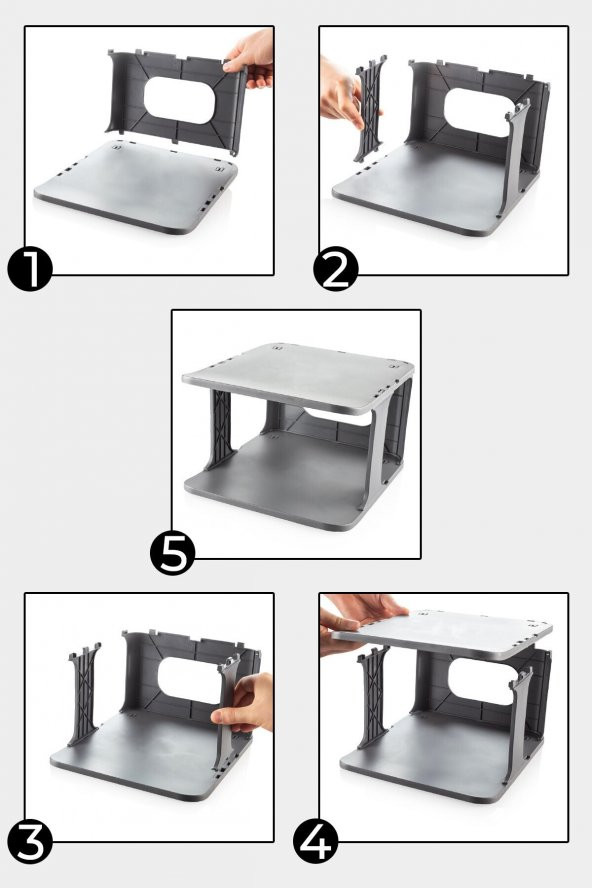 1

2

5

3

4