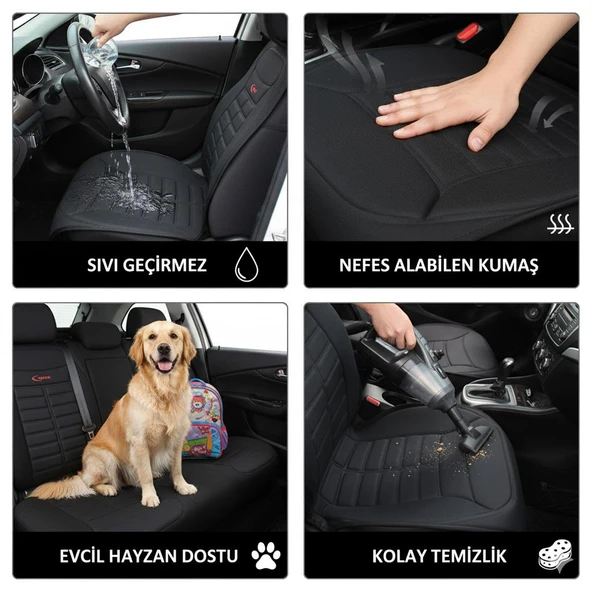 SIVI GEÇİRMEZ

NEFES ALABİLEN KUMAŞ

EVCİL HAYZAN DOSTU

KOLAY TEMİZLİK