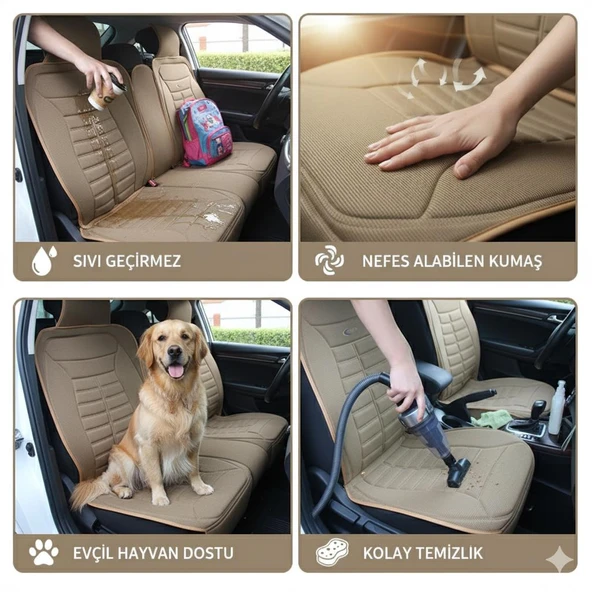 SIVI GEÇİRMEZ

NEFES ALABİLEN KUMAŞ

EVÇİL HAYVAN DOSTU

KOLAY TEMİZLİK