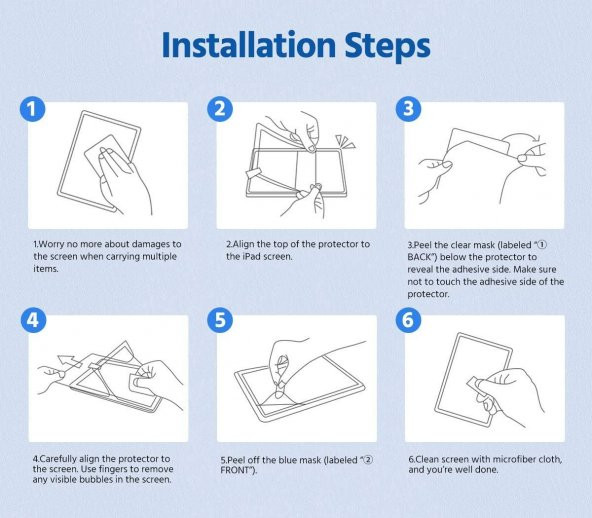 Installation Steps

1

1.Worry no more about damages to the screen when carrying multiple items.

2

2.Align the top of the protector to the iPad screen.

3

3.Peel the clear mask (labeled "① BACK") below the protector to reveal the adhesive side. Make sure not to touch the adhesive side of the protector.

4

4.Carefully align the protector to the screen. Use fingers to remove any visible bubbles in the screen.

5

5.Peel off the blue mask (labeled "② FRONT").

6

6.Clean screen with microfiber cloth, and you're well done.