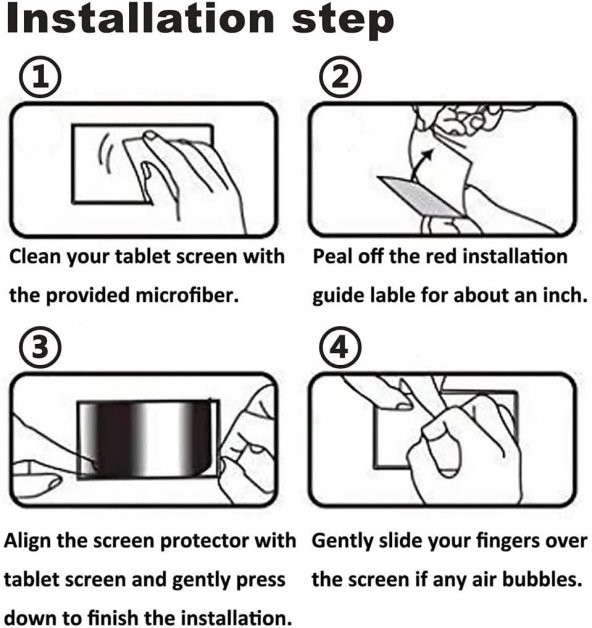 Installation step

①

Clean your tablet screen with the provided microfiber.

②

Peal off the red installation guide lable for about an inch.

③

Align the screen protector with tablet screen and gently press down to finish the installation.

④

Gently slide your fingers over the screen if any air bubbles.