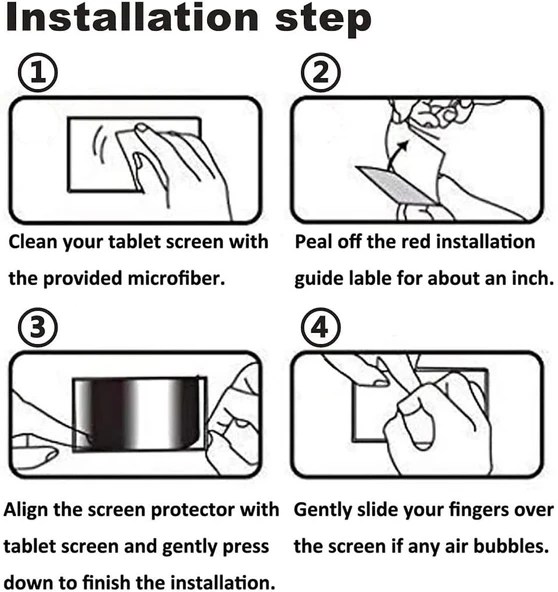 Installation step

①

Clean your tablet screen with the provided microfiber.

②

Peal off the red installation guide lable for about an inch.

③

Align the screen protector with tablet screen and gently press down to finish the installation.

④

Gently slide your fingers over the screen if any air bubbles.