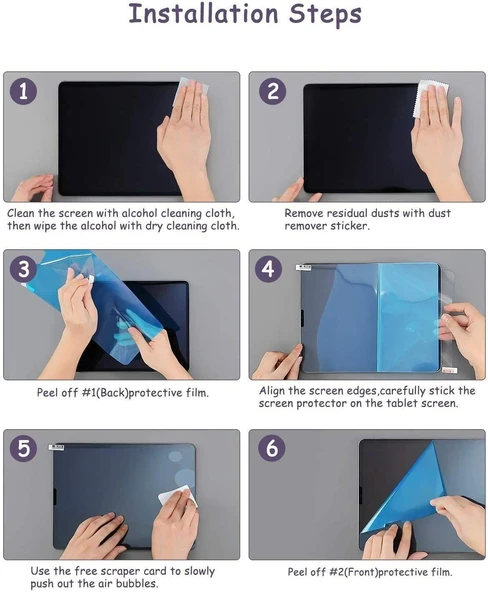 Installation Steps

1

Clean the screen with alcohol cleaning cloth, then wipe the alcohol with dry cleaning cloth.

2

Remove residual dusts with dust remover sticker.

3

Peel off #1(Back)protective film.

4

Align the screen edges,carefully stick the screen protector on the tablet screen.

5

Use the free scraper card to slowly push out the air bubbles.

6

Peel off #2(Front)protective film.