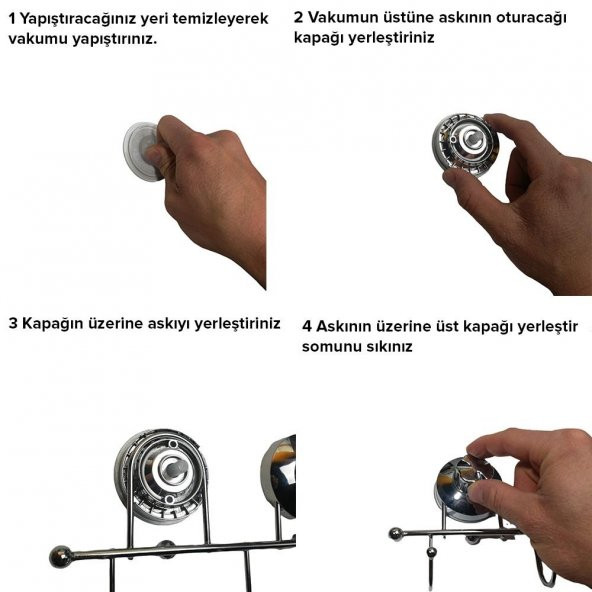 1 Yapıştıracağınız yeri temizleyerek vakumu yapıştırınız.

2 Vakumun üstüne askının oturacağı kapağı yerleştiriniz

3 Kapağın üzerine askıyı yerleştiriniz

4 Askının üzerine üst kapağı yerleştir somunu sıkınız