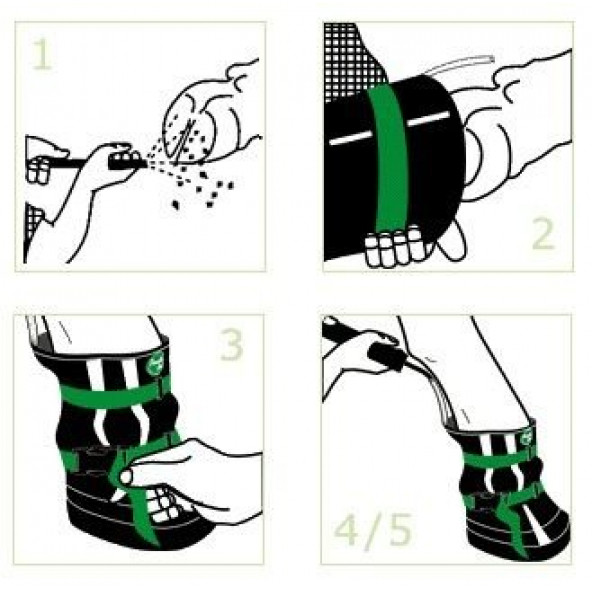 1

2

3

4/5