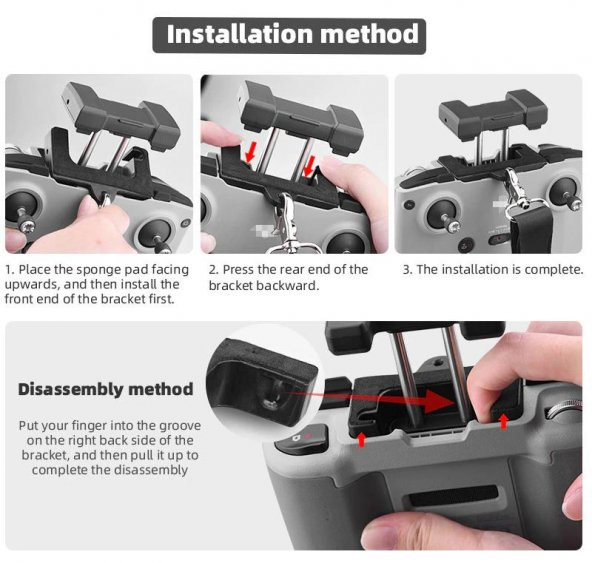 Installation method

1. Place the sponge pad facing upwards, and then install the front end of the bracket first.

2. Press the rear end of the bracket backward.

3. The installation is complete.

Disassembly method

Put your finger into the groove on the right back side of the bracket, and then pull it up to complete the disassembly