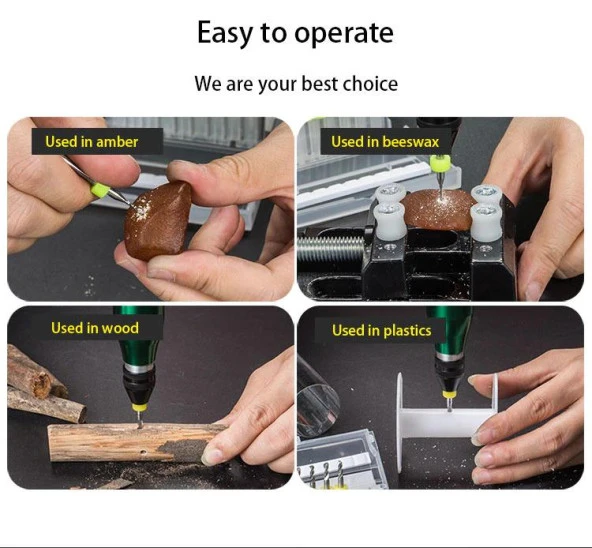 Easy to operate

We are your best choice

Used in amber

Used in beeswax

Used in wood

Used in plastics