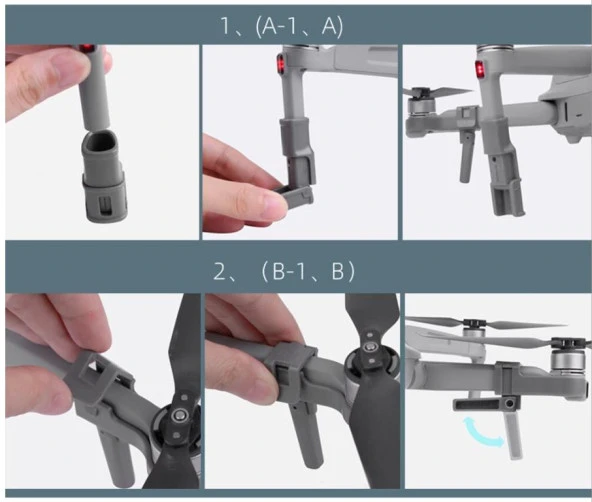 1、(A-1、A)

2、（B-1、B）