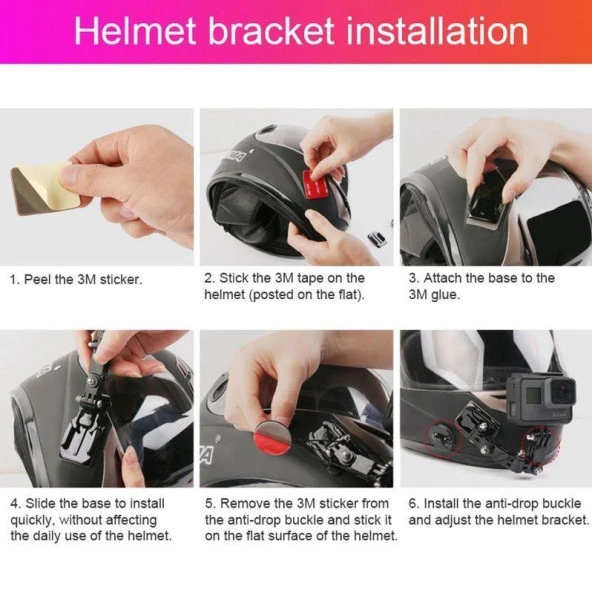 Helmet bracket installation

1. Peel the 3M sticker.

2. Stick the 3M tape on the helmet (posted on the flat).

3. Attach the base to the 3M glue.

4. Slide the base to install quickly, without affecting the daily use of the helmet.

5. Remove the 3M sticker from the anti-drop buckle and stick it on the flat surface of the helmet.

6. Install the anti-drop buckle and adjust the helmet bracket.