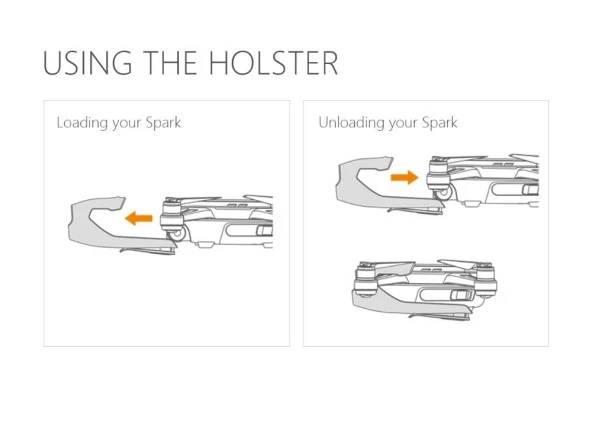 USING THE HOLSTER

Loading your Spark

Unloading your Spark