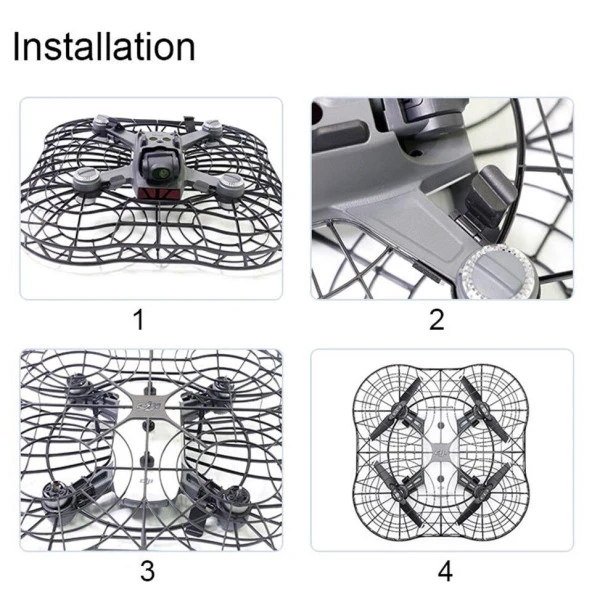 Installation

1

2

3

4