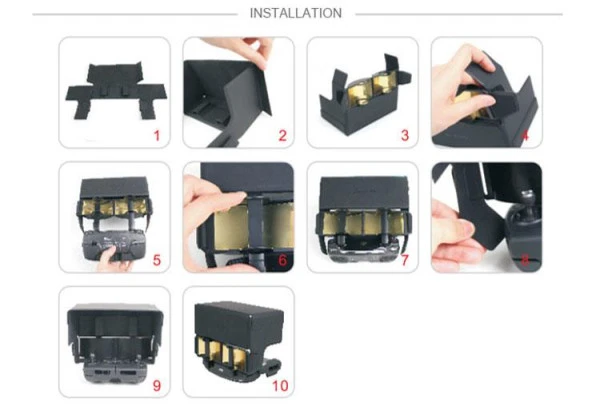 INSTALLATION

1

2

3

4

5

6

7

8

9

10