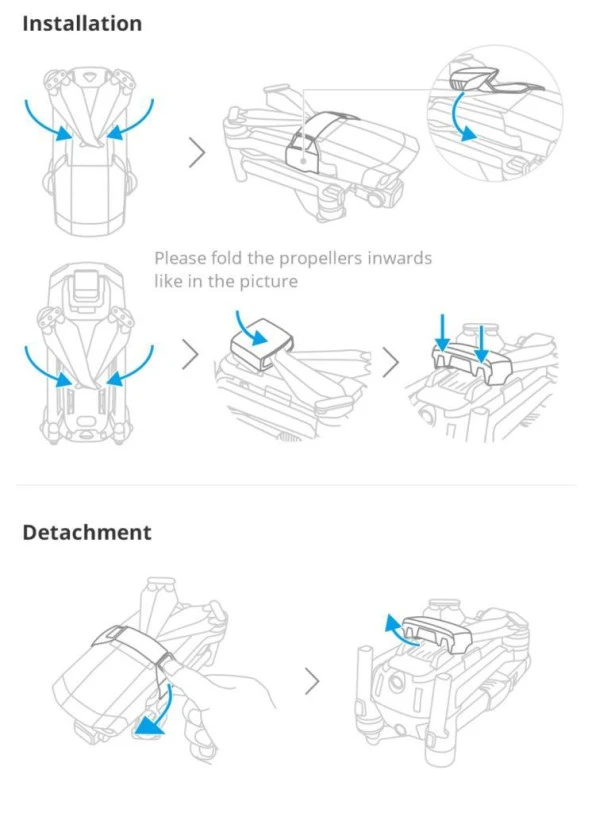 Installation

Please fold the propellers inwards like in the picture

Detachment