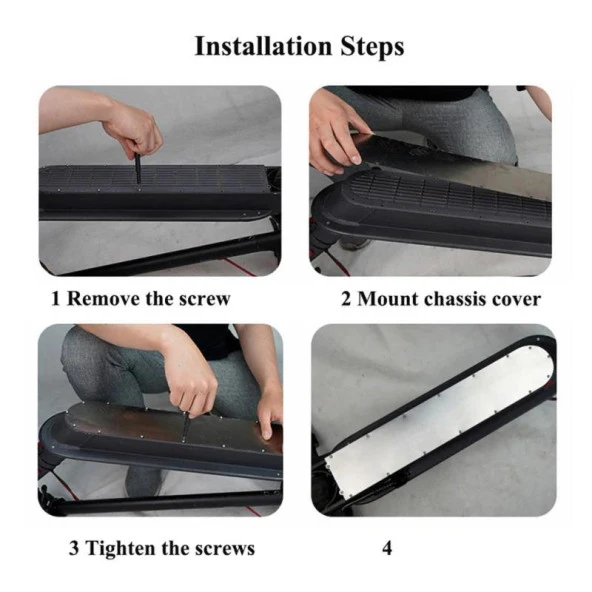 Installation Steps

1 Remove the screw

2 Mount chassis cover

3 Tighten the screws

4