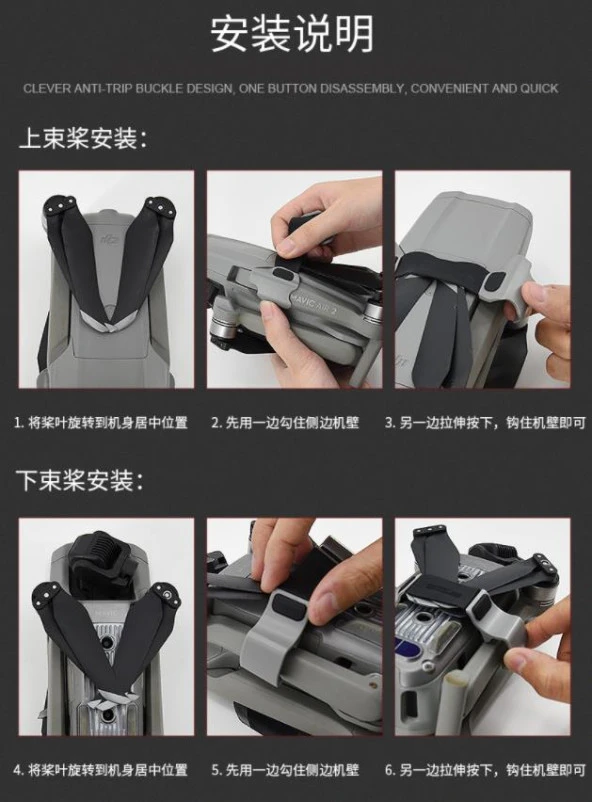 安装说明

CLEVER ANTI-TRIP BUCKLE DESIGN, ONE BUTTON DISASSEMBLY, CONVENIENT AND QUICK

上束桨安装:

MAVIC AIR 2

1. 将桨叶旋转到机身居中位置

2. 先用一边勾住侧边机壁

3. 另一边拉伸按下，钩住机壁即可

下束桨安装:

4. 将桨叶旋转到机身居中位置

5. 先用一边勾住侧边机壁

6. 另一边拉伸按下，钩住机壁即可