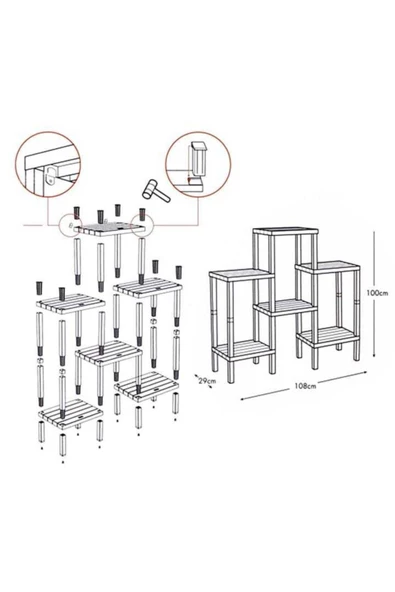 100cm

29cm

108cm