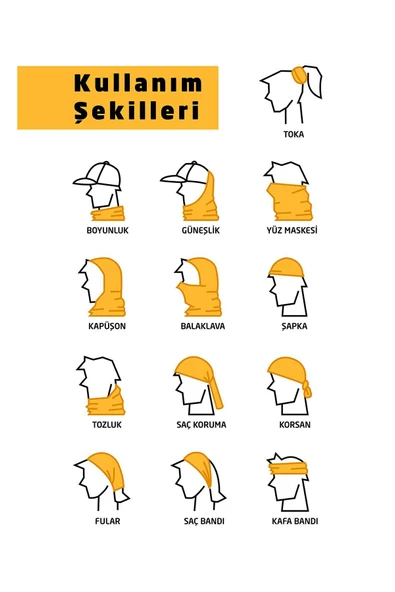 Kullanım Şekilleri

TOKA

BOYUNLUK

GÜNEŞLİK

YÜZ MASKESİ

KAPÜŞON

BALAKLAVA

ŞAPKA

TOZLUK

SAÇ KORUMA

KORSAN

FULAR

SAÇ BANDI

KAFA BANDI