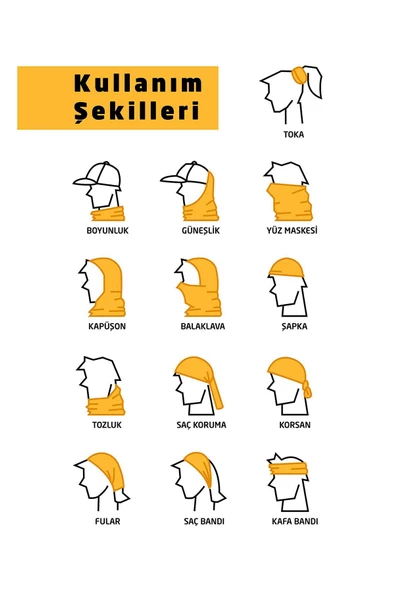 Kullanım Şekilleri

TOKA

BOYUNLUK

GÜNEŞLİK

YÜZ MASKESİ

KAPÜŞON

BALAKLAVA

ŞAPKA

TOZLUK

SAÇ KORUMA

KORSAN

FULAR

SAÇ BANDI

KAFA BANDI