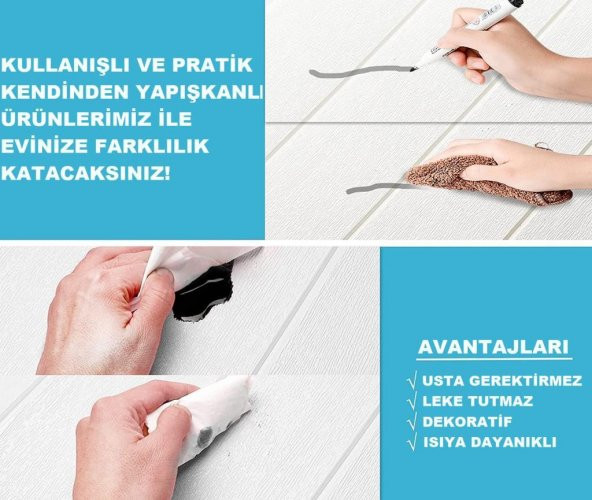 KULLANIŞLI VE PRATİK KENDİNDEN YAPIŞKANLI ÜRÜNLERİMİZ İLE EVİNİZE FARKLILIK KATACAKSINIZ!

AVANTAJLARI

√ USTA GEREKTİRMEZ
√ LEKE TUTMAZ
√ DEKORATİF
√ ISIYA DAYANIKLI