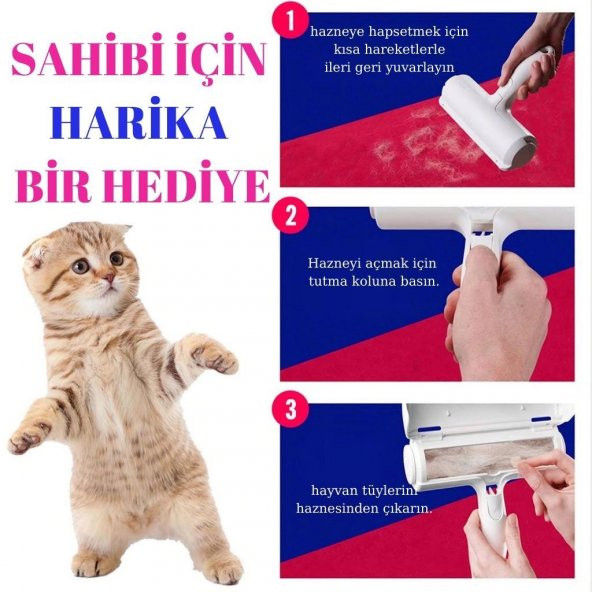 SAHİBİ İÇİN
HARİKA
BİR HEDİYE

1
hazneye hapsetmek için kısa hareketlerle ileri geri yuvarlayın

2
Hazneyi açmak için tutma koluna basın.

3
hayvan tüylerini haznesinden çıkarın.