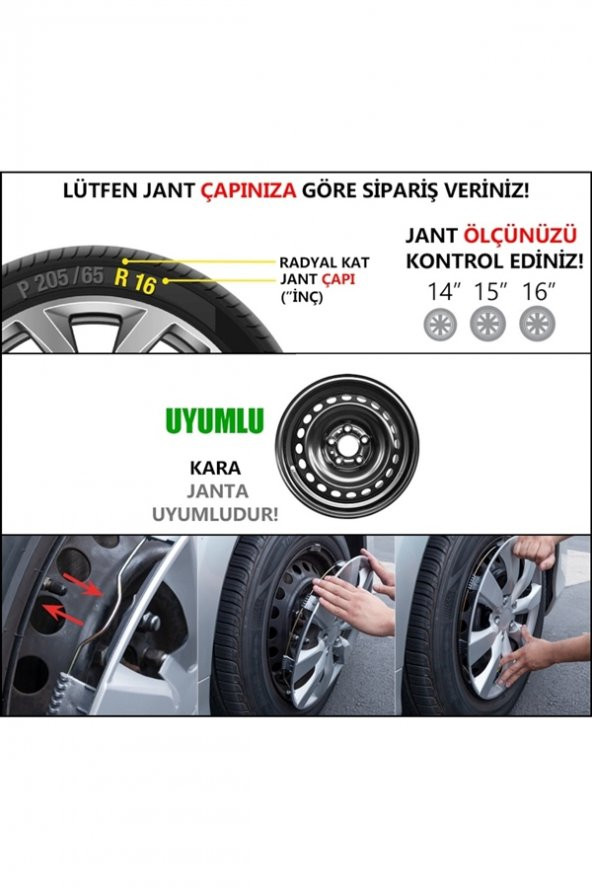 LÜTFEN JANT ÇAPINIZA GÖRE SİPARİŞ VERİNİZ!

P 205/65 R 16

RADYAL KAT
JANT ÇAPI
("İNÇ)

JANT ÖLÇÜNÜZÜ KONTROL EDİNİZ!

14" 15" 16"

UYUMLU

KARA JANTA UYUMLUDUR!