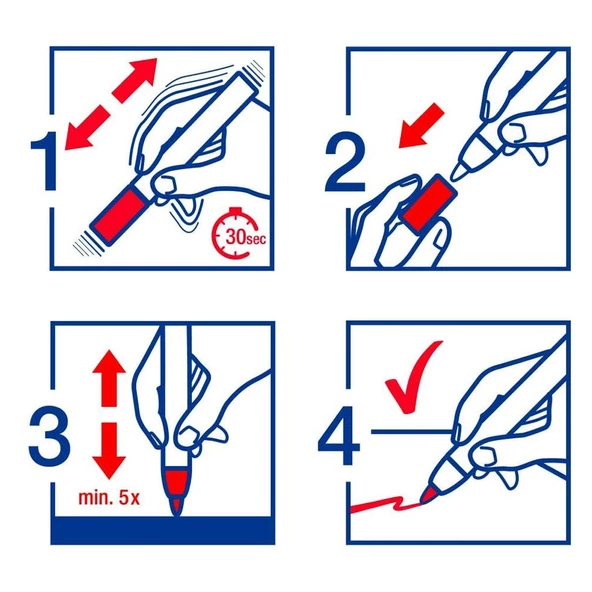 1

30sec

2

3

min. 5x

4