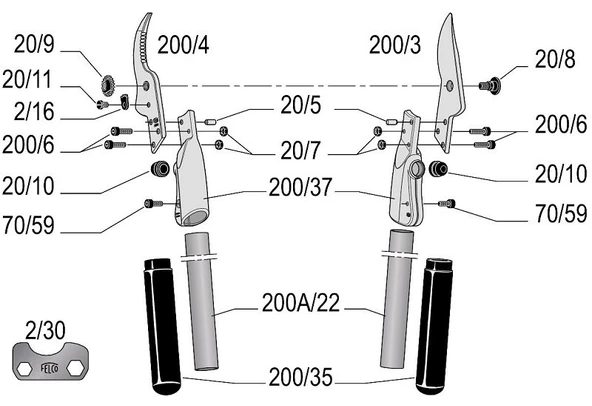 20/9
200/4
200/3
20/8
20/11
2/16
20/5
200/6
200/6
20/7
20/10
20/10
200/37
70/59
70/59
200A/22
2/30
FELCO
200/35