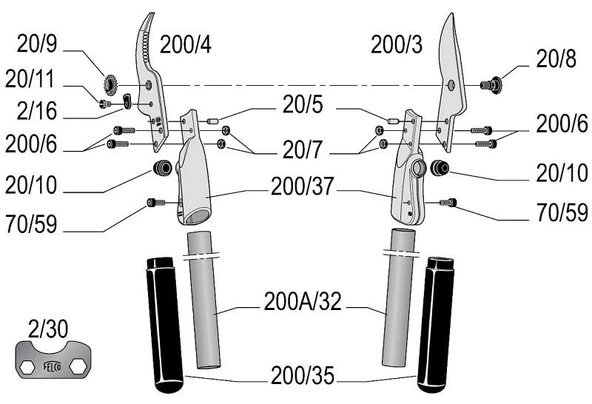 20/9
200/4
200/3
20/8
20/11
2/16
20/5
200/6
200/6
20/7
20/10
20/10
200/37
70/59
70/59
200A/32
2/30
FELCO
200/35