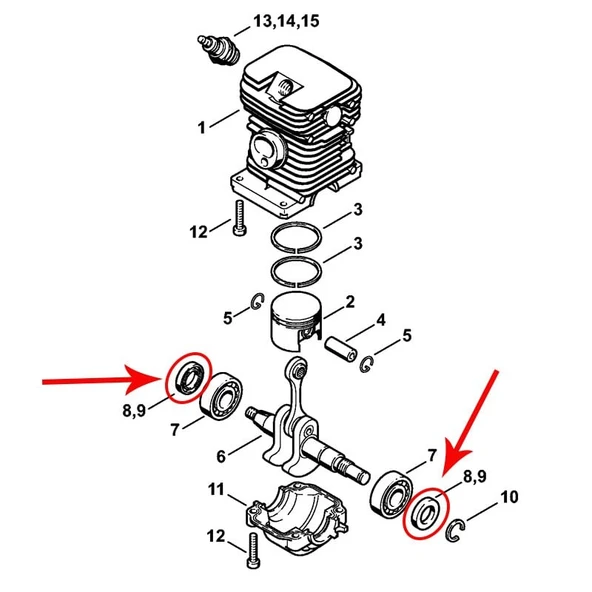 13,14,15
1
12
3
3
5
2
4
5
8,9
7
6
7
8,9
10
11
12