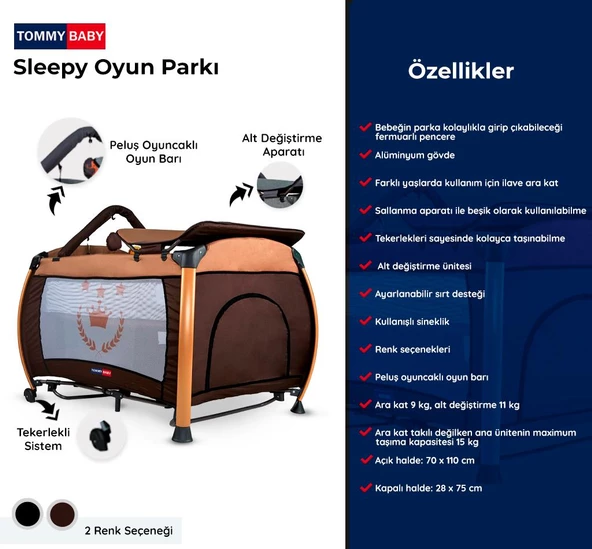 TOMMY BABY

Sleepy Oyun Parkı

Peluş Oyuncaklı Oyun Barı

Alt Değiştirme Aparatı

TOMMY BABY

Tekerlekli Sistem

2 Renk Seçeneği

Özellikler

Bebeğin parka kolaylıkla girip çıkabileceği fermuarlı pencere

Alüminyum gövde

Farklı yaşlarda kullanım için ilave ara kat

Sallanma aparatı ile beşik olarak kullanılabilme

Tekerlekleri sayesinde kolayca taşınabilme

Alt değiştirme ünitesi

Ayarlanabilir sırt desteği

Kullanışlı sineklik

Renk seçenekleri

Peluş oyuncaklı oyun barı

Ara kat 9 kg, alt değiştirme 11 kg

Ara kat takılı değilken ana ünitenin maximum taşıma kapasitesi 15 kg

Açık halde: 70 x 110 cm

Kapalı halde: 28 x 75 cm