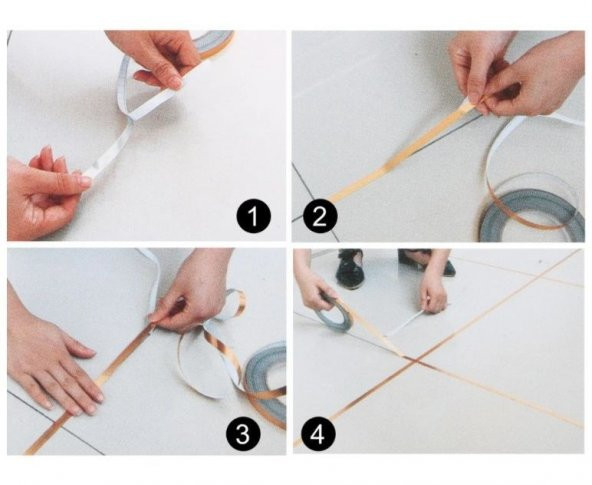 1
2
3
4