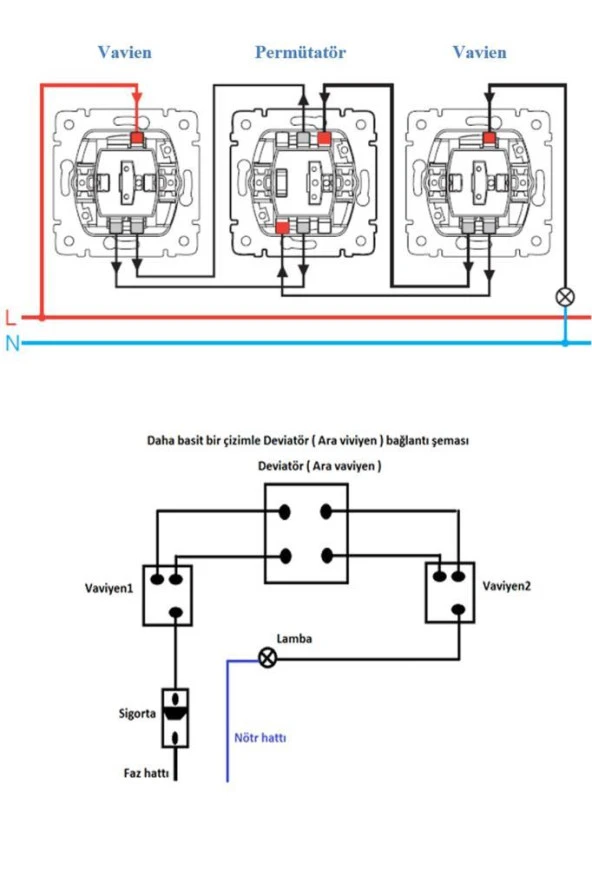 Vavien
Permütatör
Vavien

L
N

Daha basit bir çizimle Deviatör ( Ara viviyen ) bağlantı şeması

Deviatör ( Ara vaviyen )

Vaviyen1

Vaviyen2

Lamba

Sigorta

Nötr hattı

Faz hattı