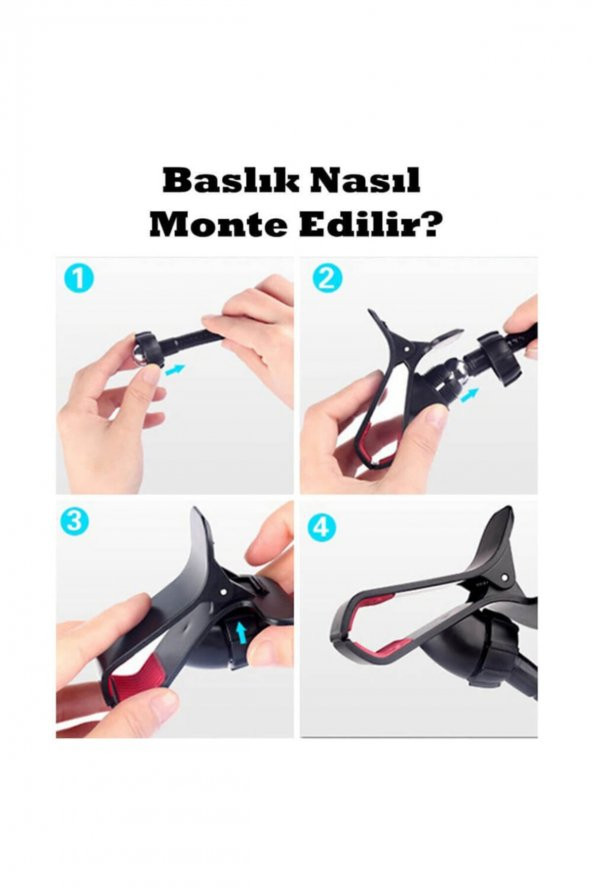 Baslık Nasıl Monte Edilir?

1

2

3

4