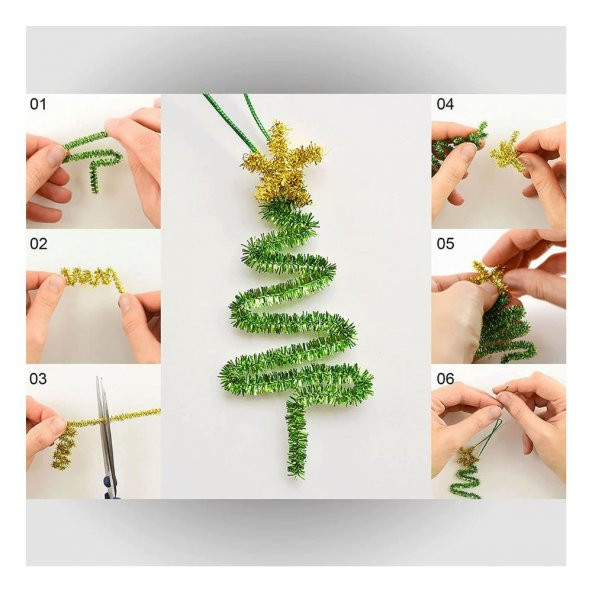 01

02

03

04

05

06