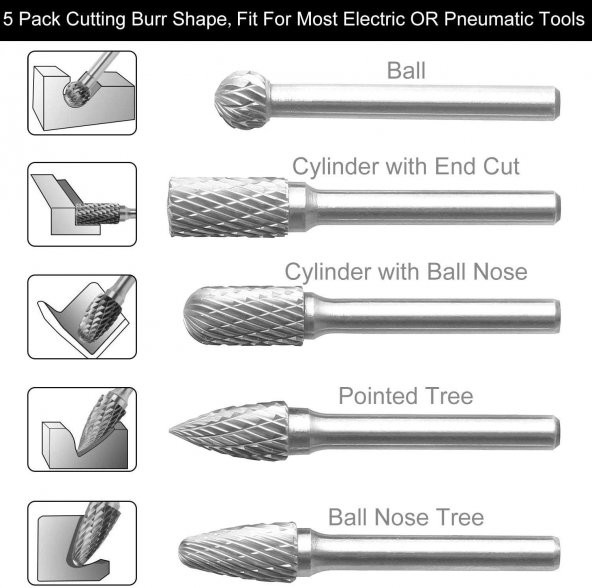 5 Pack Cutting Burr Shape, Fit For Most Electric OR Pneumatic Tools

Ball

Cylinder with End Cut

Cylinder with Ball Nose

Pointed Tree

Ball Nose Tree